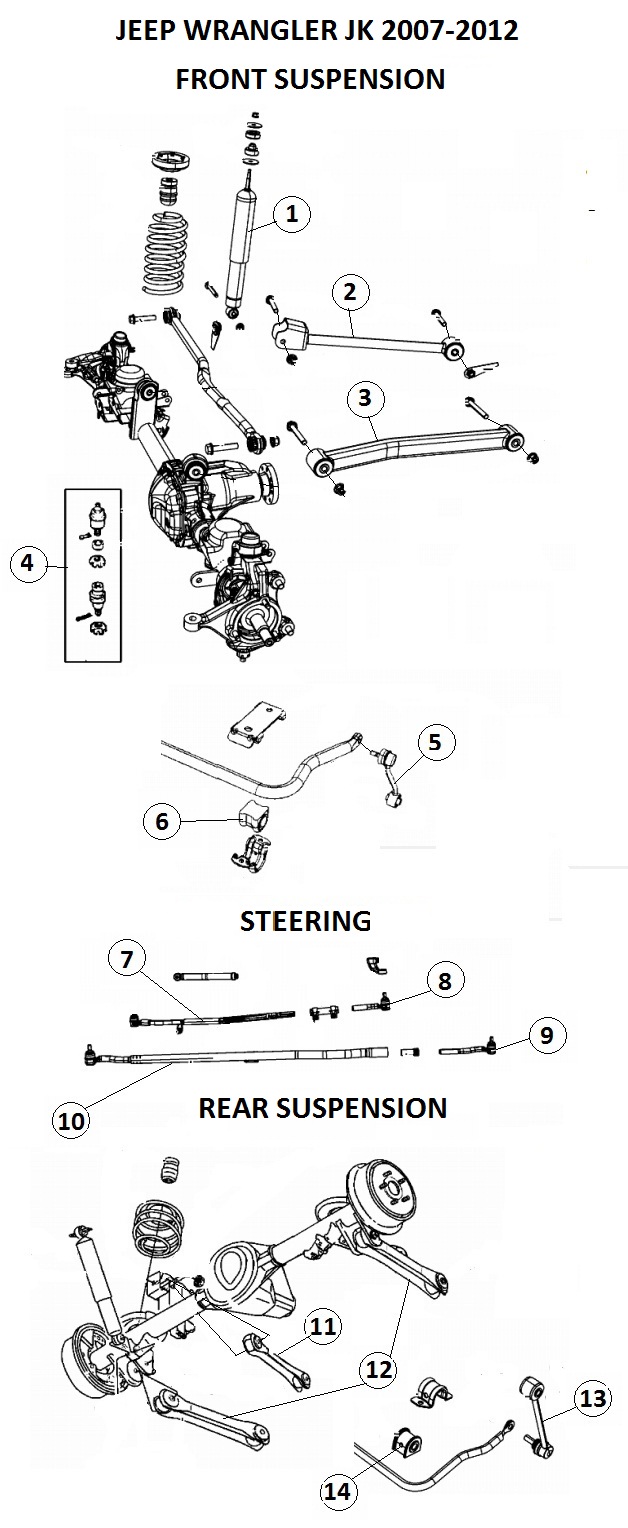 JEEP WRANGLER JK 2007-2012
FRONT SUSPENSION

1
2
3
4
5
6

STEERING

7
8
9
10

REAR SUSPENSION

11
12
13
14